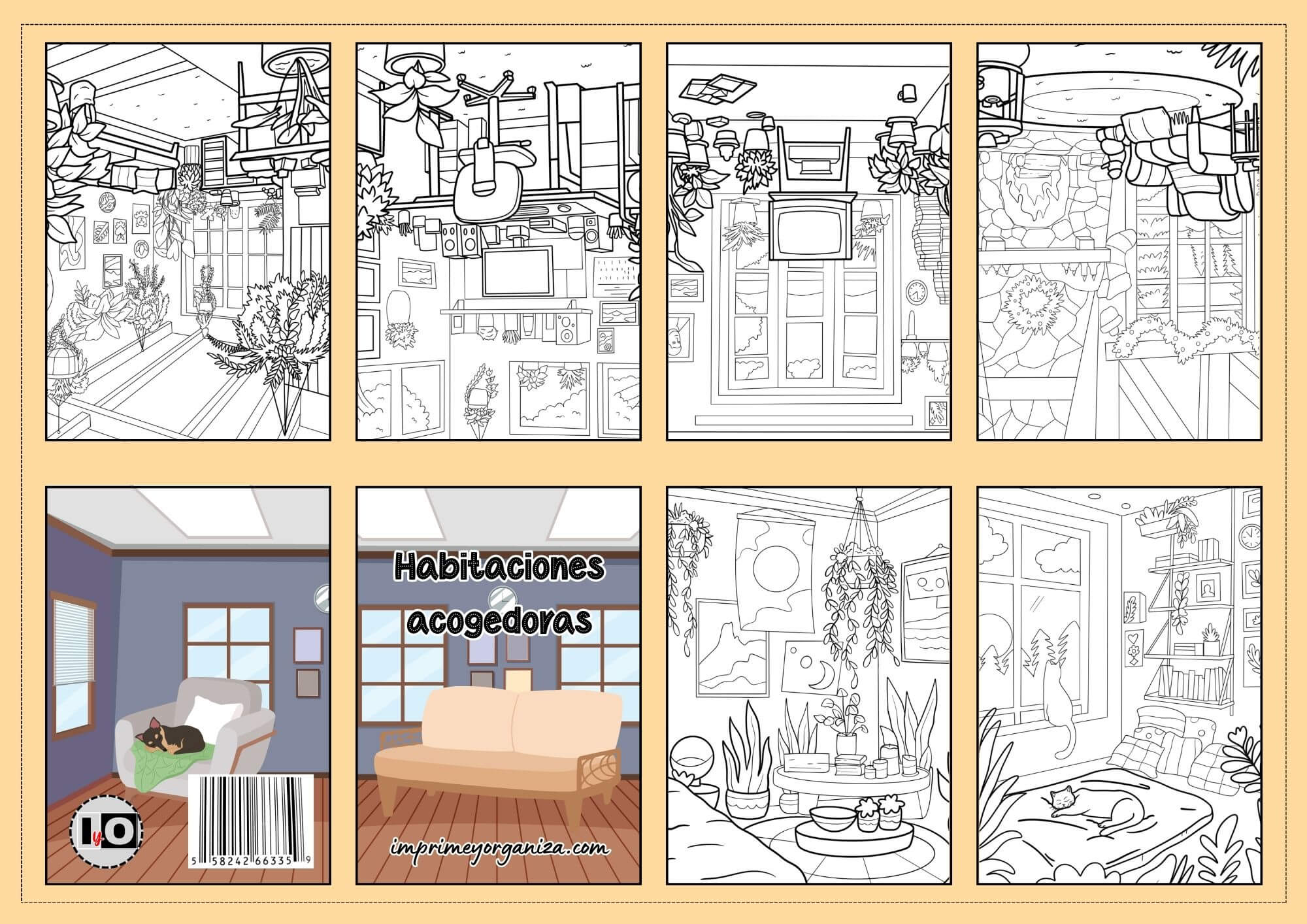 IyO

5 58242 66335 9

Habitaciones acogedoras

imprimeyorganiza.com