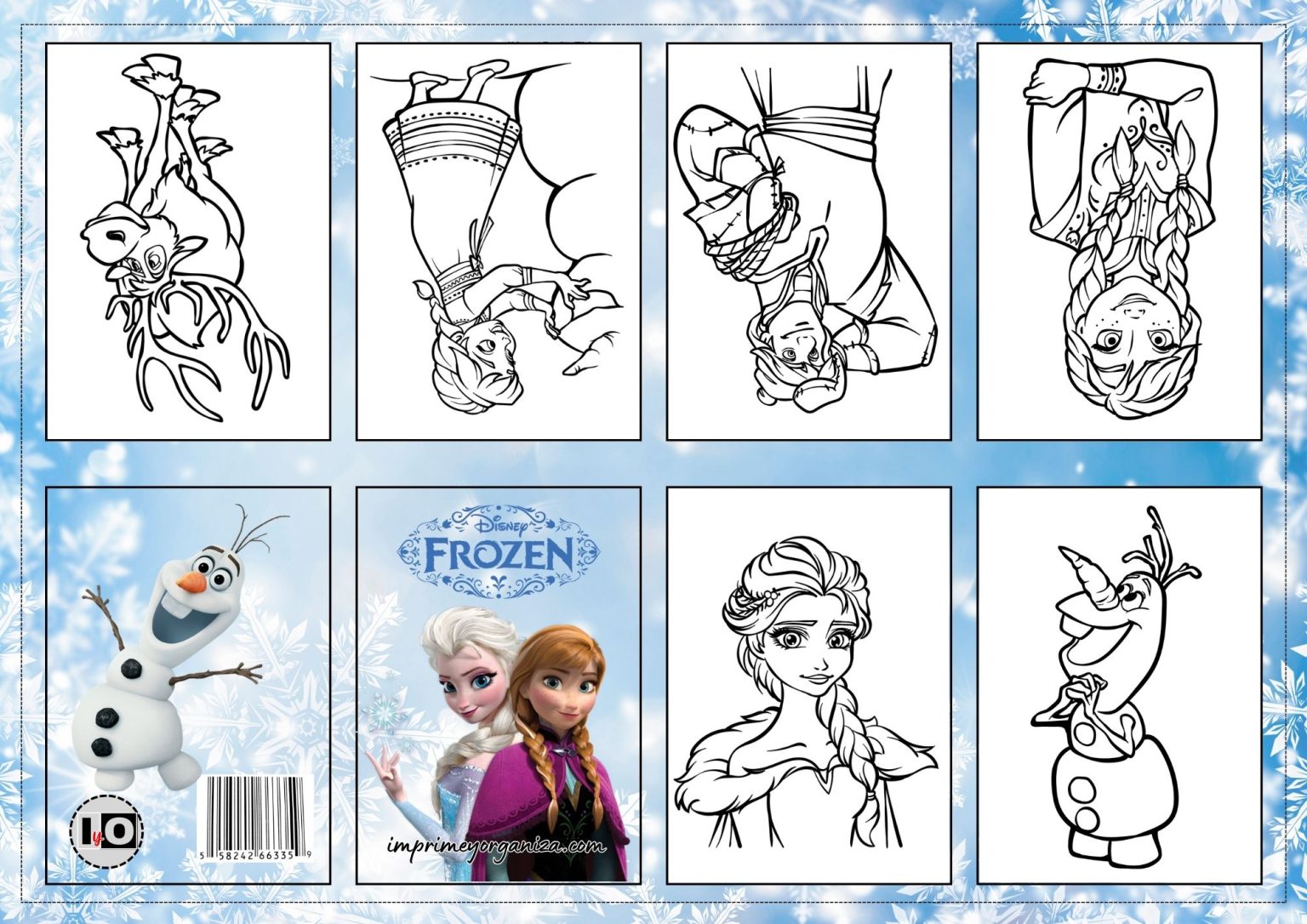 IyO

5 58242 66335 9

Disney
FROZEN

imprimeyorganiza.com